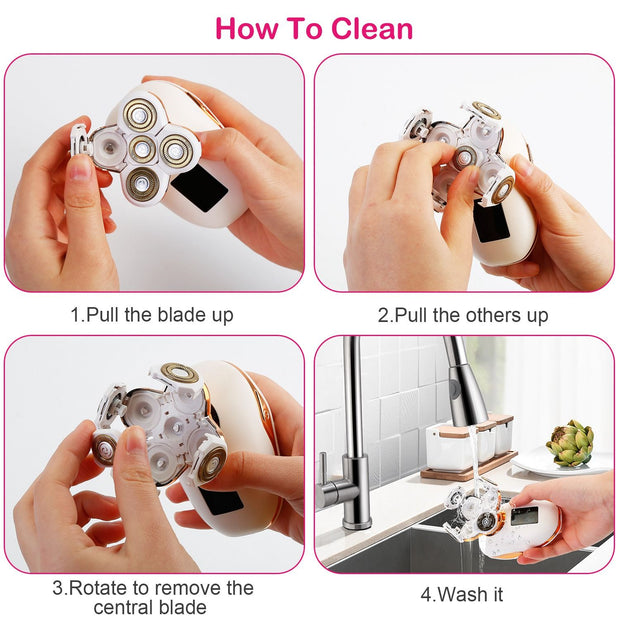 How To Clean

1.Pull the blade up

2.Pull the others up

3.Rotate to remove the central blade

4.Wash it