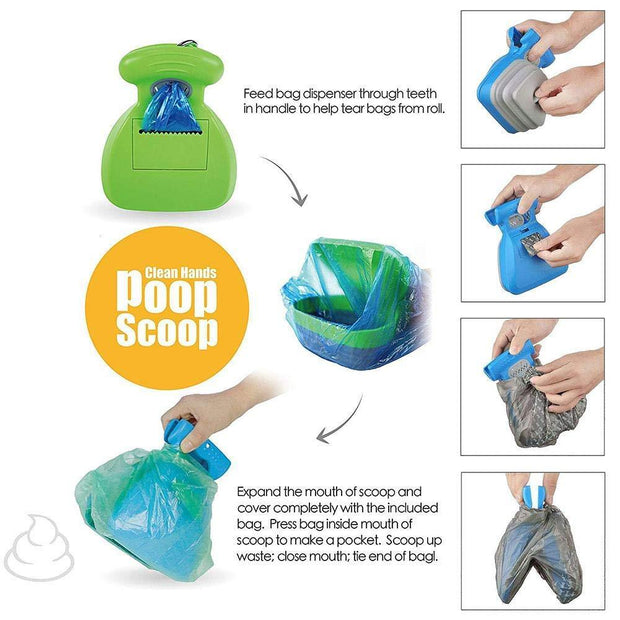 Feed bag dispenser through teeth in handle to help tear bags from roll.

Clean Hands
Poop
Scoop

Expand the mouth of scoop and cover completely with the included bag. Press bag inside mouth of scoop to make a pocket. Scoop up waste; close mouth; tie end of bagl.