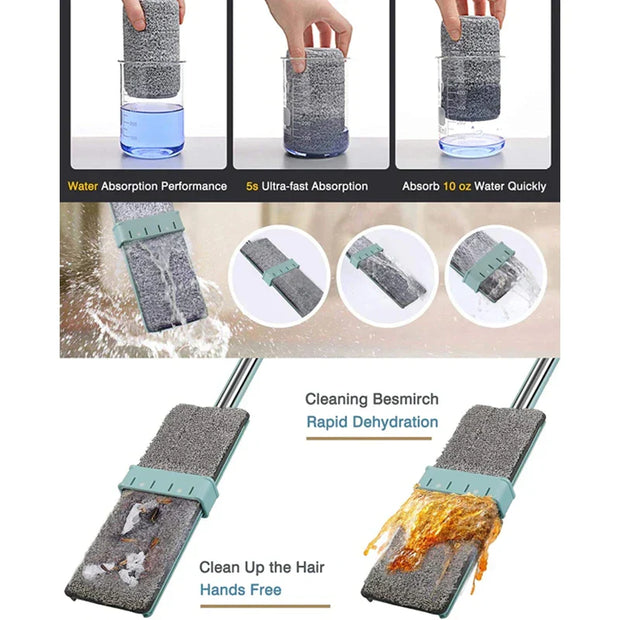 Water Absorption Performance
5s Ultra-fast Absorption
Absorb 10 oz Water Quickly

Cleaning Besmirch
Rapid Dehydration

Clean Up the Hair
Hands Free