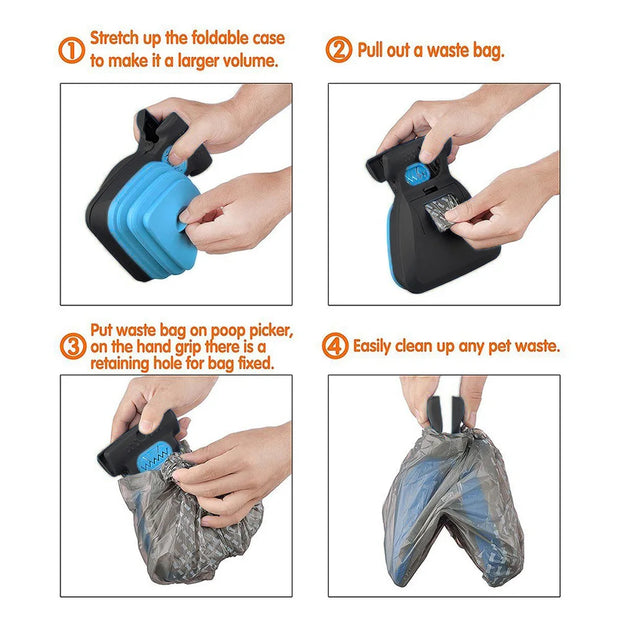 ① Stretch up the foldable case to make it a larger volume.

② Pull out a waste bag.

③ Put waste bag on poop picker, on the hand grip there is a retaining hole for bag fixed.

④ Easily clean up any pet waste.