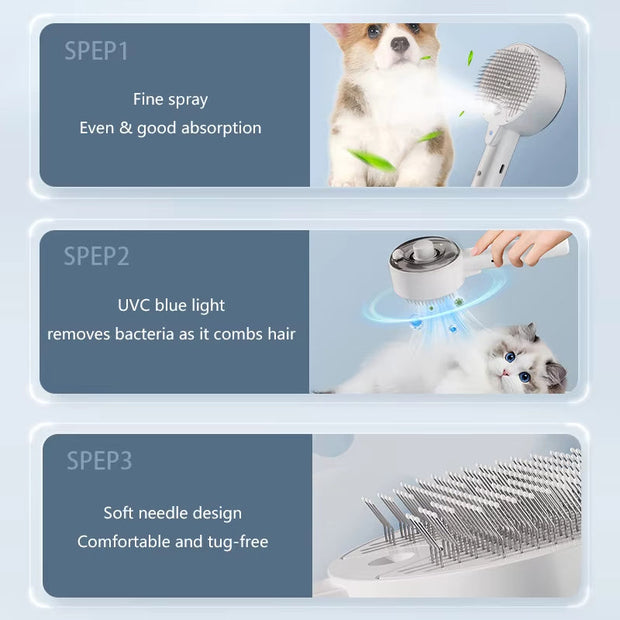 SPEP1

Fine spray
Even & good absorption

SPEP2

UVC blue light
removes bacteria as it combs hair

SPEP3

Soft needle design
Comfortable and tug-free