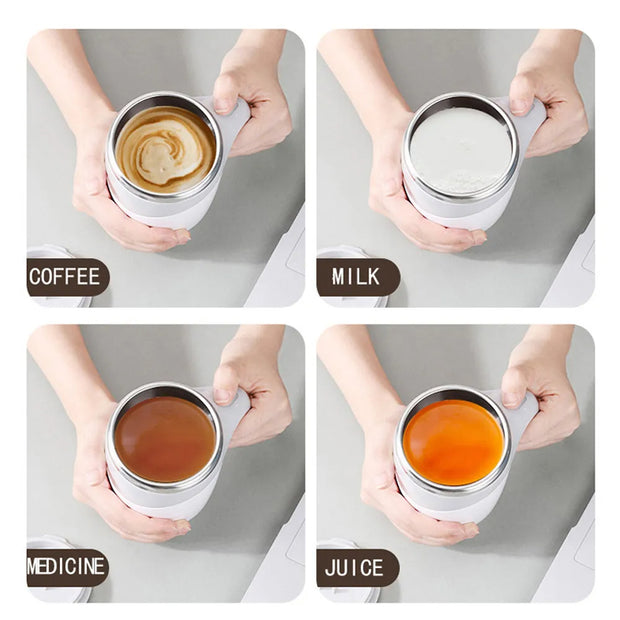 COFFEE

MILK

MEDICINE

JUICE