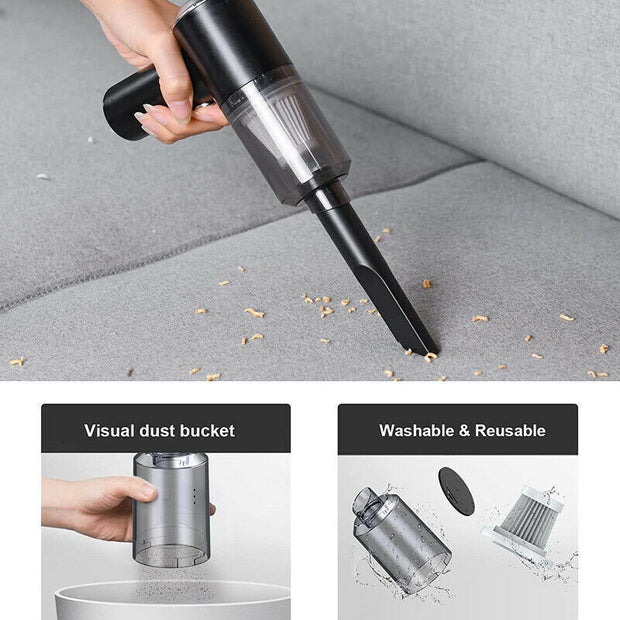 Visual dust bucket

Washable & Reusable